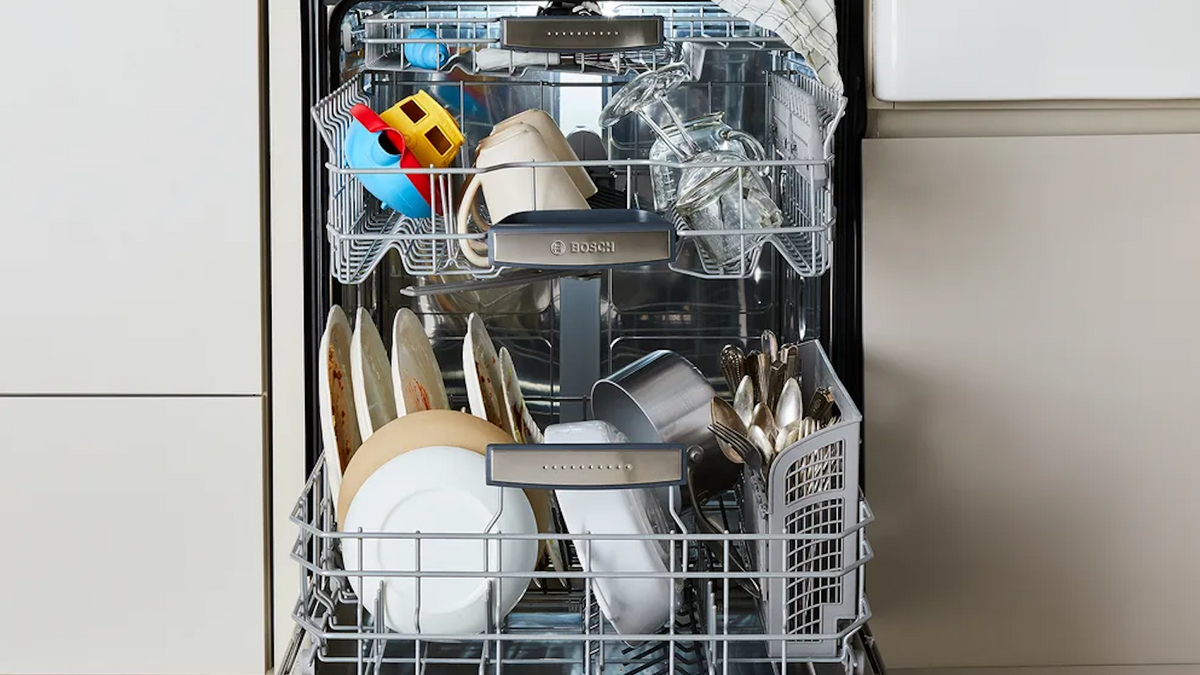 BOSCH